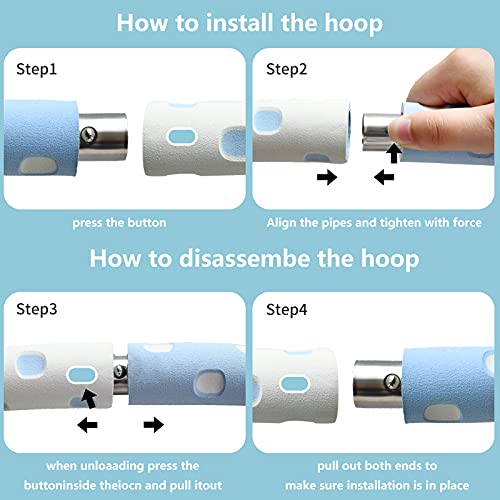 How to install the hoop

Step1

press the button

Step2

Align the pipes and tighten with force

How to disassembe the hoop

Step3

when unloaading press the buttoninside theiocn and pull itout

Step4

pull out both ends to make sure installation is in place