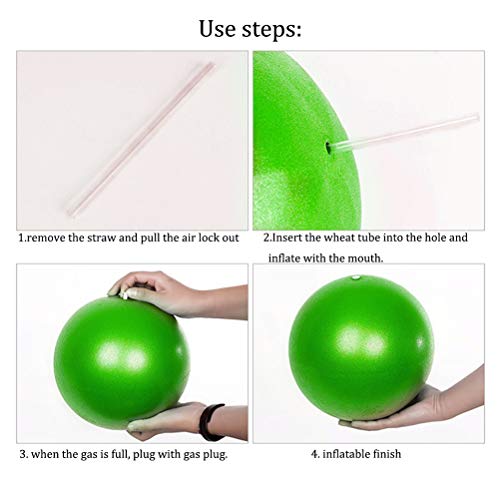 Use steps:

1.remove the straw and pull the air lock out

2.Insert the wheat tube into the hole and inflate with the mouth.

3. when the gas is full, plug with gas plug.

4. inflatable finish