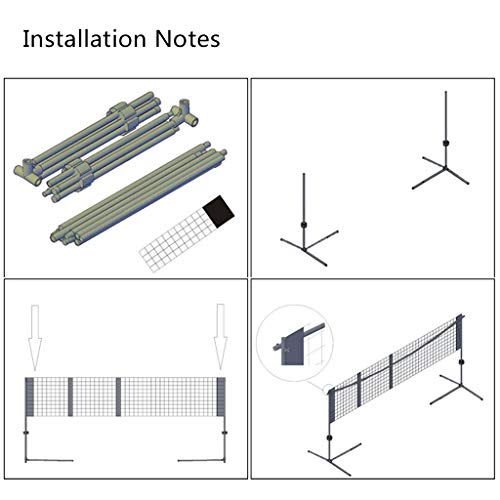 Installation Notes