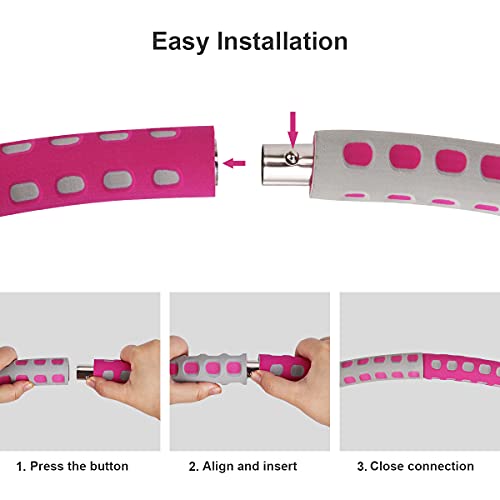 Easy Installation

1. Press the button

2. Align and insert

3. Close connection