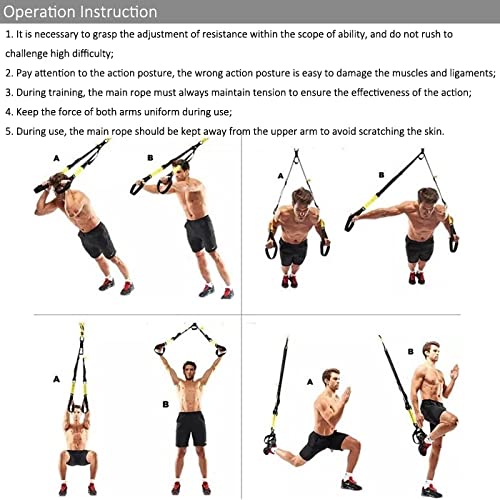 Operation Instruction

1. It is necessary to grasp the adjustment of resistance within the scope of ability, and do not rush to challenge high difficulty;

2. Pay attention to the action posture, the wrong action posture is easy to damage the muscles and ligaments;

3. During training, the main rope must always maintain tension to ensure the effectiveness of the action;

4. Keep the force of both arms uniform during use;

5. During use, the main rope should be kept away from the upper arm to avoid scratching the skin.

A

B

A

B

A

B

A

B