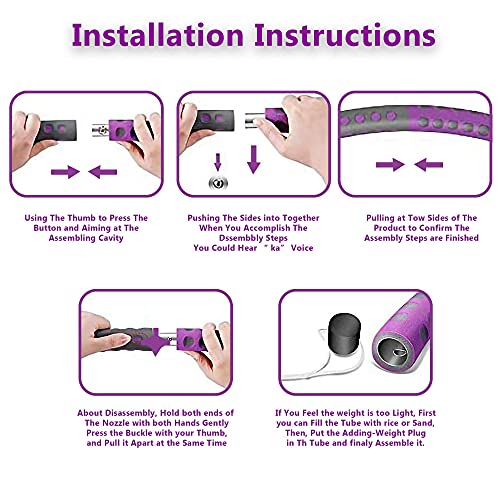 Installation Instructions

Using The Thumb to Press The Button and Aiming at The Assembling Cavity

Pushing The Sides into Together When You Accomplish The Dssembbly Steps You Could Hear " ka" Voice

Pulling at Tow Sides of The Product to Confirm The Assembly Steps are Finished

About Disassembly, Hold both ends of The Nozzle with both Hands Gently Press the Buckle with your Thumb, and Pull it Apart at the Same Time

If You Feel the weight is too Light, First you can Fill the Tube with rice or Sand, Then, Put the Adding-Weight Plug in Th Tube and finaly Assemble it.