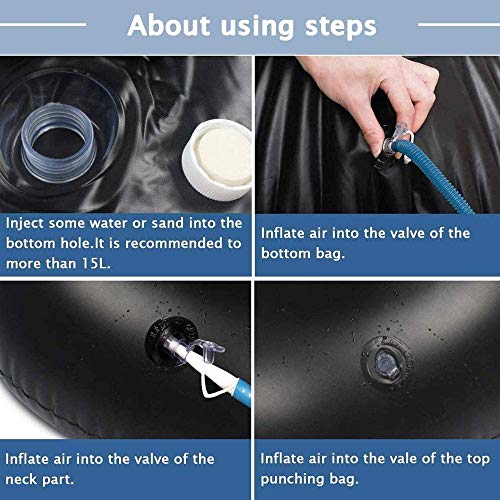 About using steps

Inject some water or sand into the bottom hole.It is recommended to more than 15L.

Inflate air into the valve of the bottom bag.

Inflate air into the valve of the neck part.

Inflate air into the vale of the top punching bag.