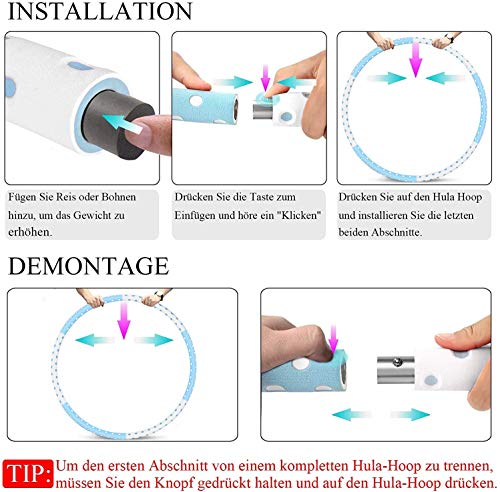 INSTALLATION

Fügen Sie Reis oder Bohnen hinzu, um das Gewicht zu erhöhen.

Drücken Sie die Taste zum Einfügen und höre ein "Klicken"

Drücken Sie auf den Hula Hoop und installieren Sie die letzten beiden Abschnitte.

DEMONTAGE

TIP: Um den ersten Abschnitt von einem kompletten Hula-Hoop zu trennen, müssen Sie den Knopf gedrückt halten und auf den Hula-Hoop drücken.