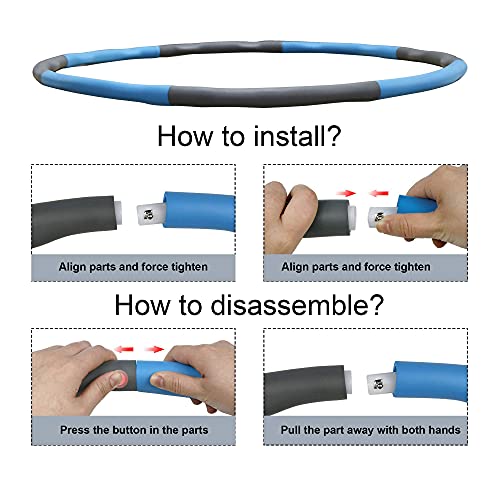 How to install?

Align parts and force tighten

Align parts and force tighten

How to disassemble?

Press the button in the parts

Pull the part away with both hands