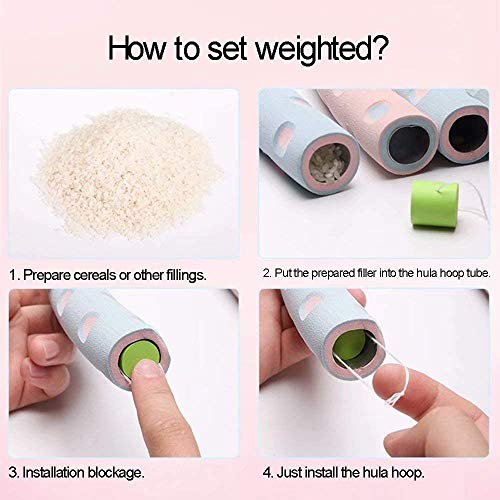 How to set weighted?

1. Prepare cereals or other fillings.

2. Put the prepared filler into the hula hoop tube.

3. Installation blockage.

4. Just install the hula hoop.