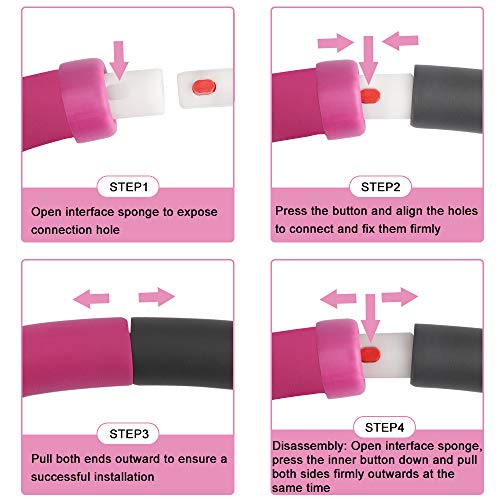 STEP1

Open interface sponge to expose connection hole

STEP2

Press the button and align the holes to connect and fix them firmly

STEP3

Pull both ends outward to ensure a successful installation

STEP4

Disassembly: Open interface sponge, press the inner button down and pull both sides firmly outwards at the same time