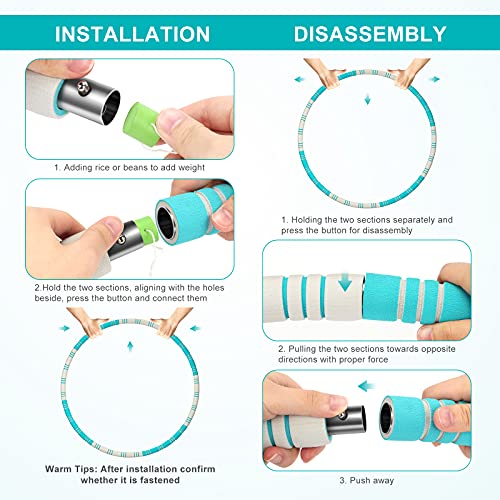 INSTALLATION

1. Adding rice or beans to add weight

2.Hold the two sections, aligning with the holes beside, press the button and connect them

Warm Tips: After installation confirm whether it is fastened

DISASSEMBLY

1. Holding the two sections separately and press the button for disassembly

2. Pulling the two sections towards opposite directions with proper force

3. Push away