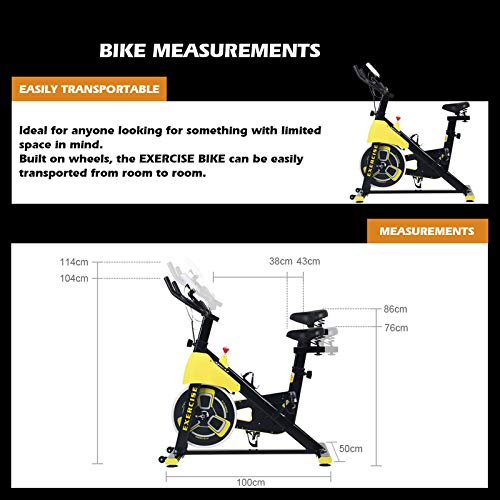 BIKE MEASUREMENTS

EASILY TRANSPORTABLE

Ideal for anyone looking for something with limited space in mind.
Built on wheels, the EXERCISE BIKE can be easily transported from room to room.

EXERCISE

MEASUREMENTS

114cm
104cm
38cm 43cm
86cm
76cm
EXERCISE
50cm
100cm