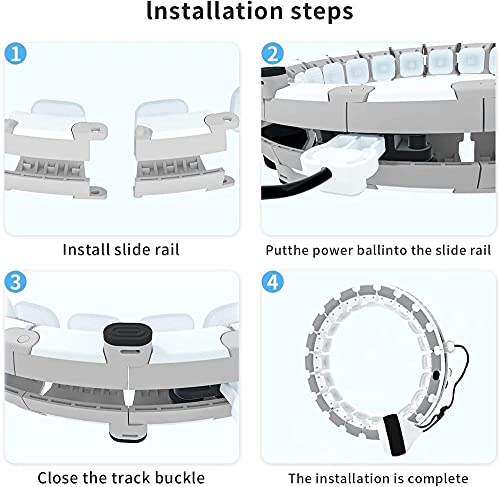 Installation steps

1

Install slide rail

2

Putthe power ballinto the slide rail

3

Close the track buckle

4

The installation is complete