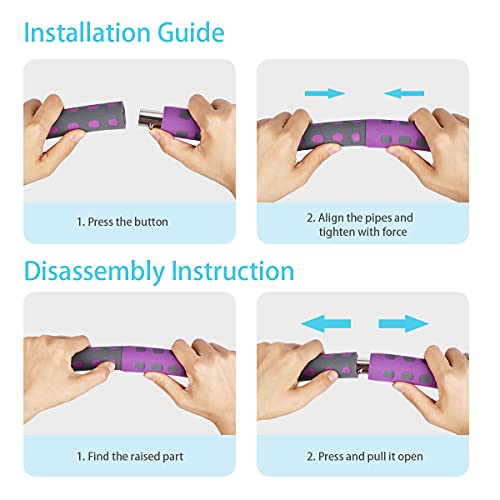 Installation Guide

1. Press the button

2. Align the pipes and tighten with force

Disassembly Instruction

1. Find the raised part

2. Press and pull it open