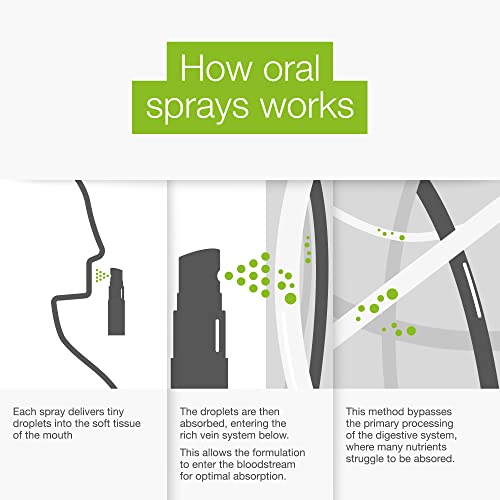 How oral sprays works

Each spray delivers tiny droplets into the soft tissue of the mouth

The droplets are then absorbed, entering the rich vein system below.

This allows the formulation to enter the bloodstream for optimal absorption.

This method bypasses the primary processing of the digestive system, where many nutrients struggle to be absored.