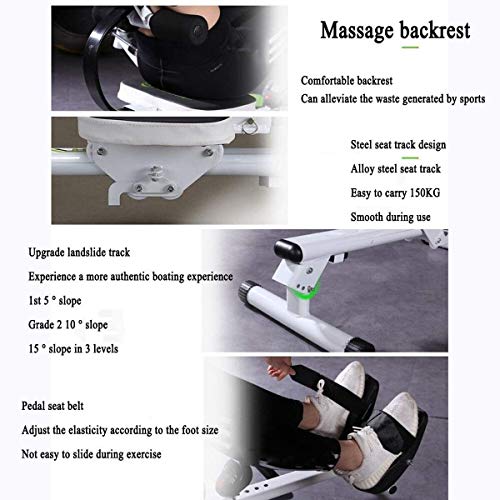 Massage backrest

Comfortable backrest
Can alleviate the waste generated by sports

Steel seat track design
Alloy steel seat track
Easy to carry 150KG
Smooth during use

Upgrade landslide track
Experience a more authentic boating experience
1st 5 ° slope
Grade 2 10 ° slope
15 ° slope in 3 levels

Pedal seat belt
Adjust the elasticity according to the foot size
Not easy to slide during exercise