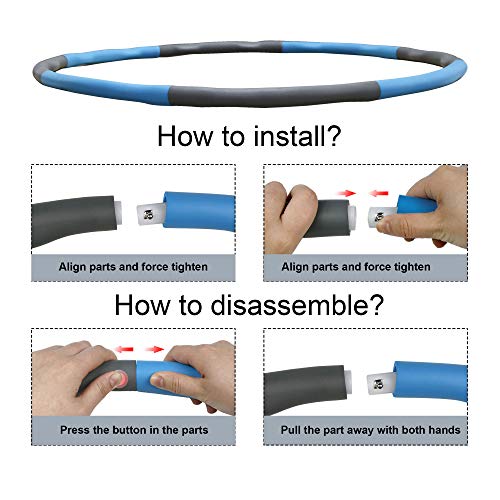 How to install?

Align parts and force tighten

Align parts and force tighten

How to disassemble?

Press the button in the parts

Pull the part away with both hands